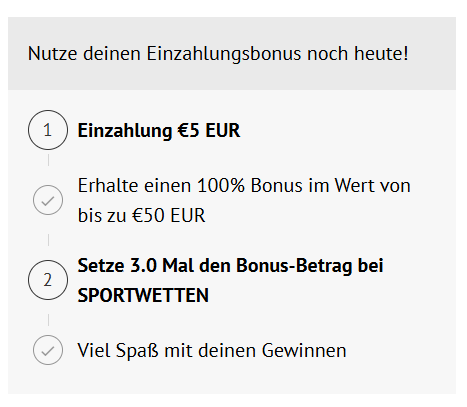 Nutze deinen Einzahlungsbonus noch heute!

1 Einzahlung €5 EUR

Erhalte einen 100% Bonus im Wert von bis zu €50 EUR

2 Setze 3.0 Mal den Bonus-Betrag bei SPORTWETTEN

Viel Spaß mit deinen Gewinnen